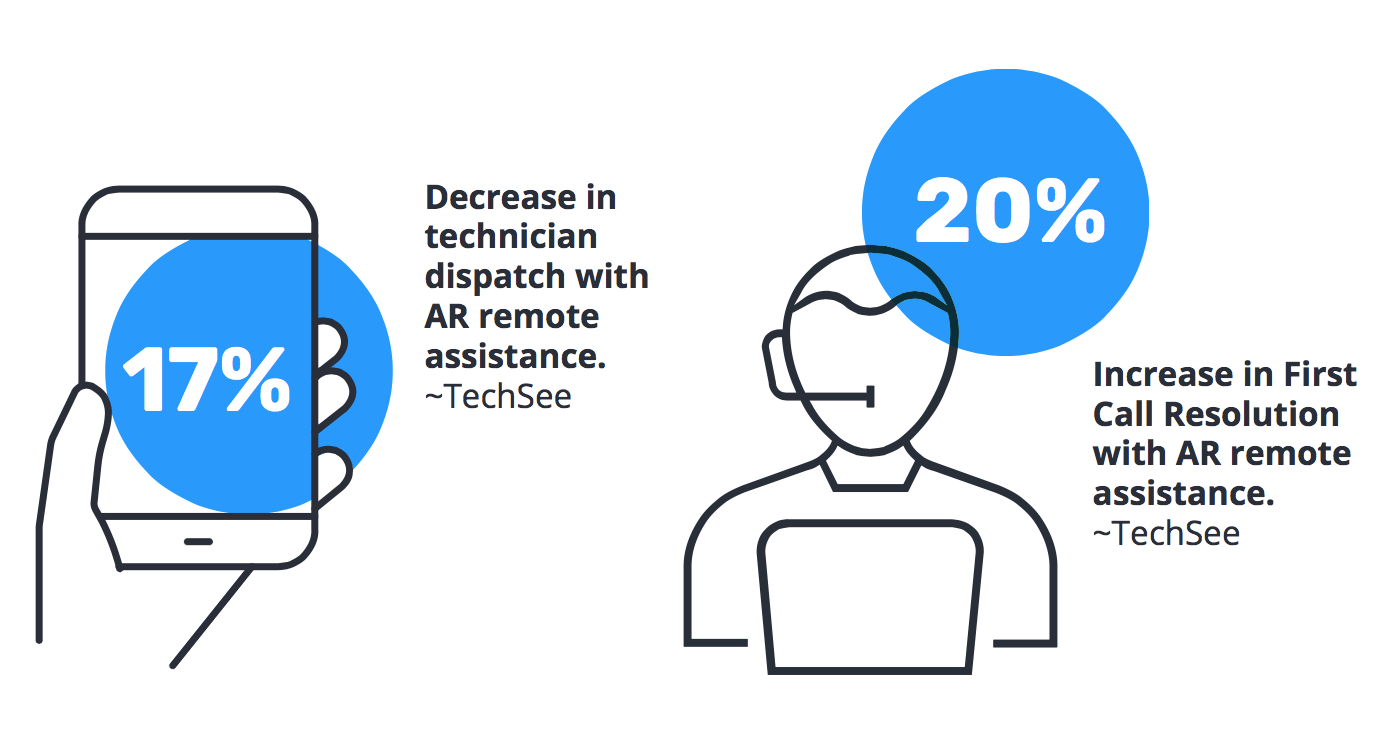 17%

Decrease in technician dispatch with AR remote assistance.
~TechSee

20%

Increase in First Call Resolution with AR remote assistance.
~TechSee